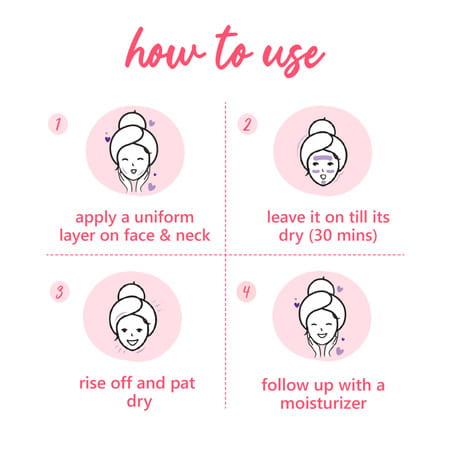 how to use

1

apply a uniform layer on face & neck

2

leave it on till its dry (30 mins)

3

rise off and pat dry

4

follow up with a moisturizer