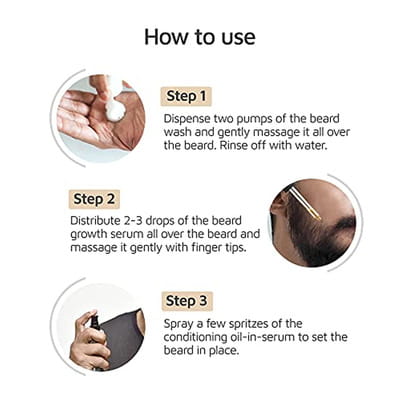 How to use

Step 1

Dispense two pumps of the beard wash and gently massage it all over the beard. Rinse off with water.

Step 2

Distribute 2-3 drops of the beard growth serum all over the beard and massage it gently with finger tips.

Step 3

Spray a few spritzes of the conditioning oil-in-serum to set the beard in place.