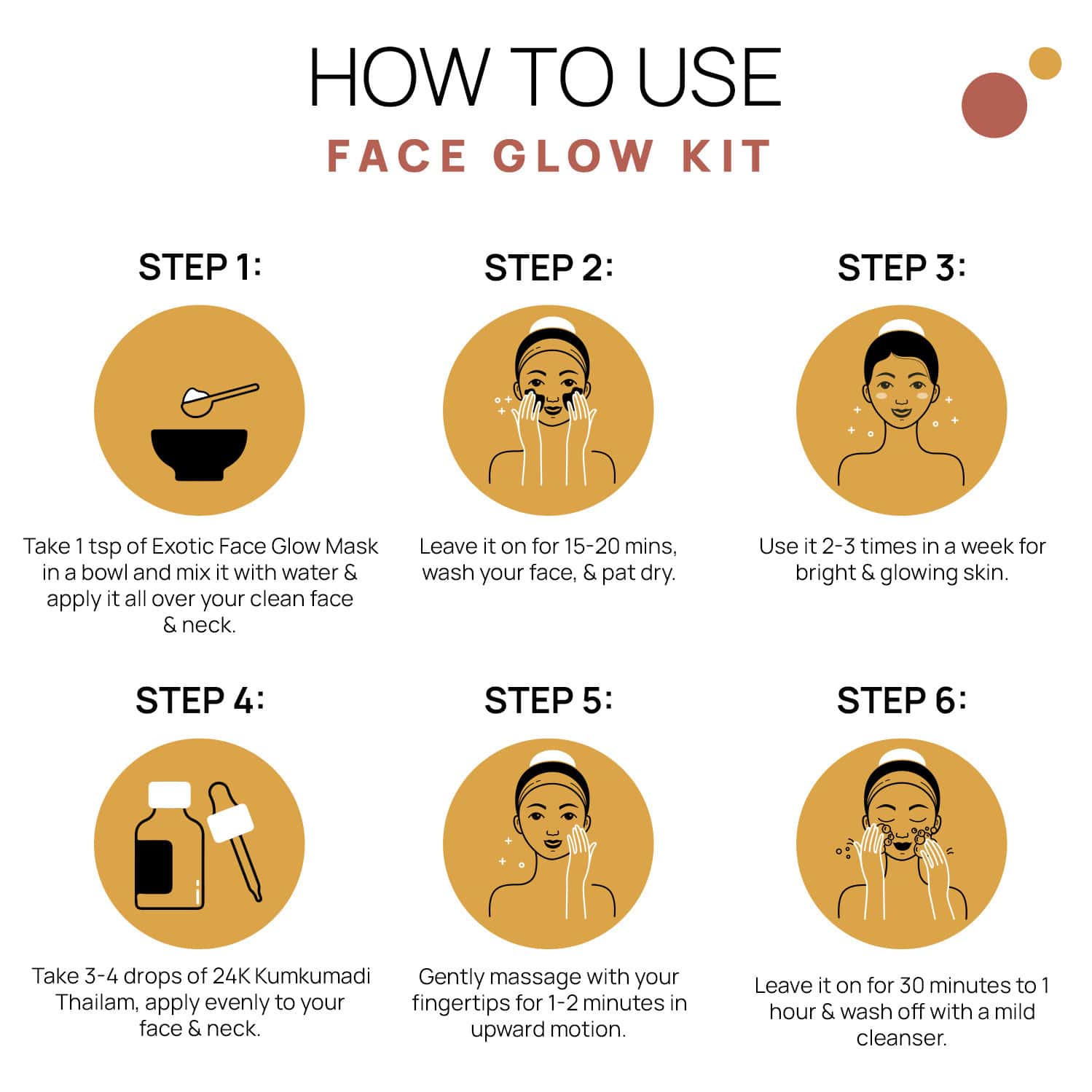 HOW TO USE
FACE GLOW KIT

STEP 1:

Take 1 tsp of Exotic Face Glow Mask in a bowl and mix it with water & apply it all over your clean face & neck.

STEP 2:

Leave it on for 15-20 mins, wash your face, & pat dry.

STEP 3:

Use it 2-3 times in a week for bright & glowing skin.

STEP 4:

Take 3-4 drops of 24K Kumkumadi Thailam, apply evenly to your face & neck.

STEP 5:

Gently massage with your fingertips for 1-2 minutes in upward motion.

STEP 6:

Leave it on for 30 minutes to 1 hour & wash off with a mild cleanser.