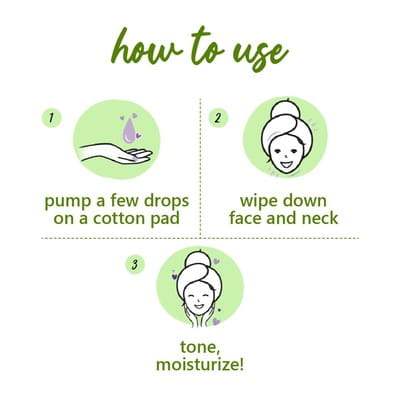 how to use

1

pump a few drops on a cotton pad

2

wipe down face and neck

3

tone, moisturize!