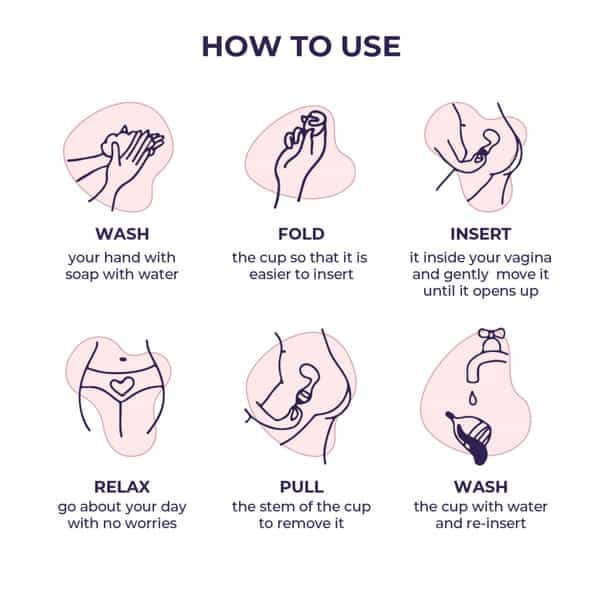 HOW TO USE

WASH
your hand with soap with water

FOLD
the cup so that it is easier to insert

INSERT
it inside your vagina and gently  move it until it opens up

RELAX
go about your day with no worries

PULL
the stem of the cup to remove it

WASH
the cup with water and re-insert