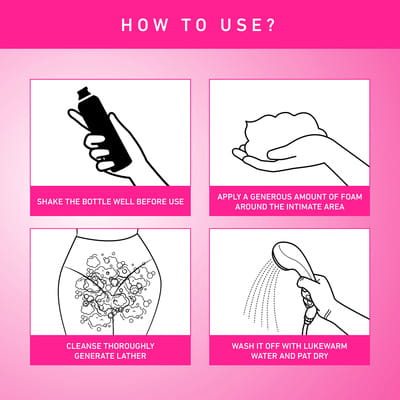 HOW TO USE?

SHAKE THE BOTTLE WELL BEFORE USE

APPLY A GENEROUS AMOUNT OF FOAM AROUND THE INTIMATE AREA

CLEANSE THOROUGHLY GENERATE LATHER

WASH IT OFF WITH LUKEWARM WATER AND PAT DRY