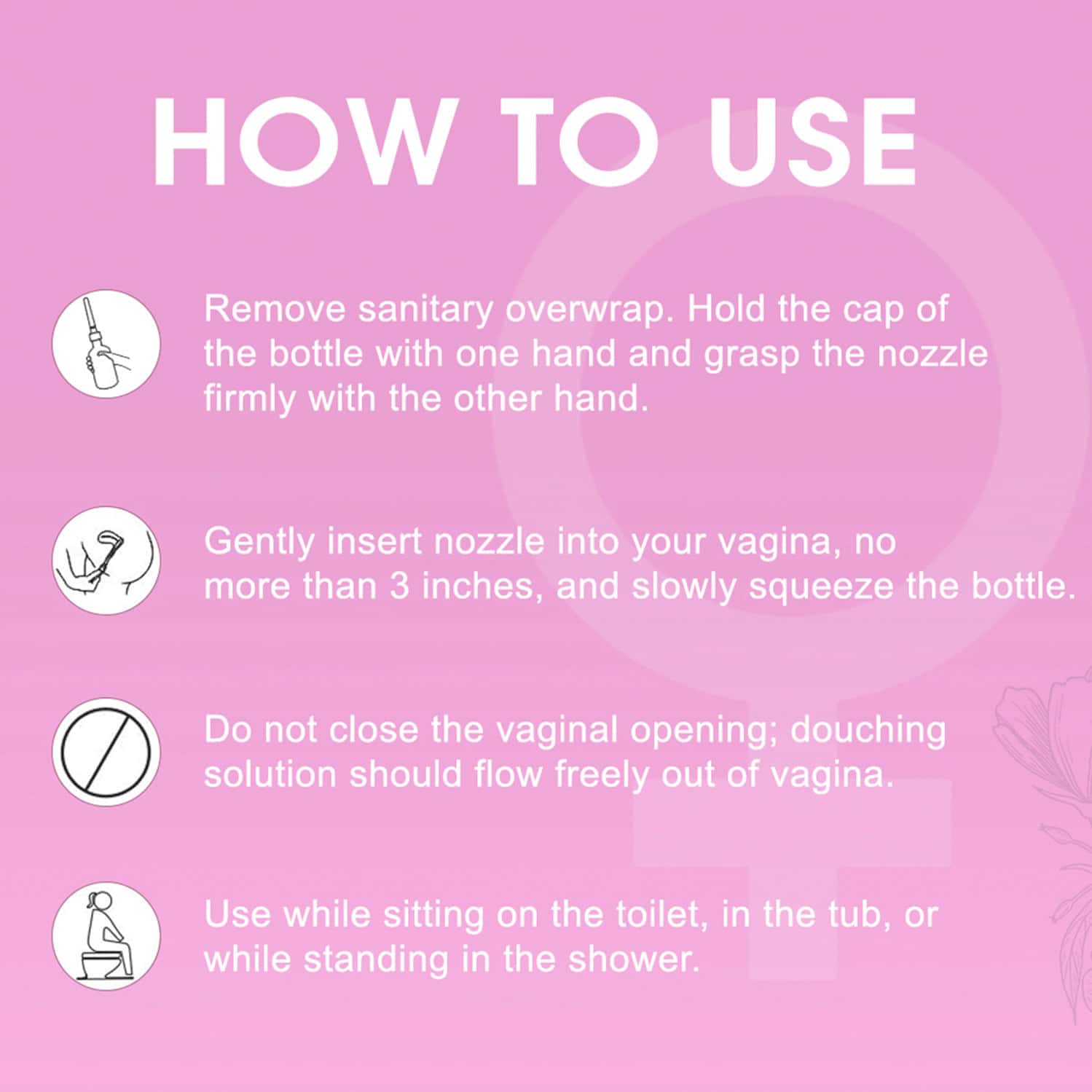 HOW TO USE

Remove sanitary overwrap. Hold the cap of the bottle with one hand and grasp the nozzle firmly with the other hand.

Gently insert nozzle into your vagina, no more than 3 inches, and slowly squeeze the bottle.

Do not close the vaginal opening; douching solution should flow freely out of vagina.

Use while sitting on the toilet, in the tub, or while standing in the shower.