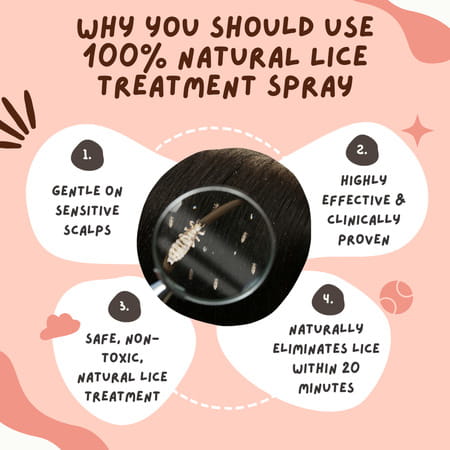 WHY YOU SHOULD USE 100% NATURAL LICE TREATMENT SPRAY

1.

GENTLE ON SENSITIVE SCALPS

2.

HIGHLY EFFECTIVE & CLINICALLY PROVEN

3.

SAFE, NON-TOXIC, NATURAL LICE TREATMENT

4.

NATURALLY ELIMINATES LICE WITHIN 20 MINUTES