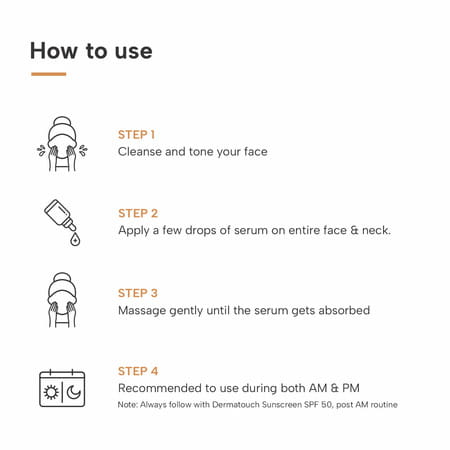 How to use

STEP 1
Cleanse and tone your face

STEP 2
Apply a few drops of serum on entire face & neck.

STEP 3
Massage gently until the serum gets absorbed

STEP 4
Recommended to use during both AM & PM
Note: Always follow with Dermatouch Sunscreen SPF 50, post AM routine