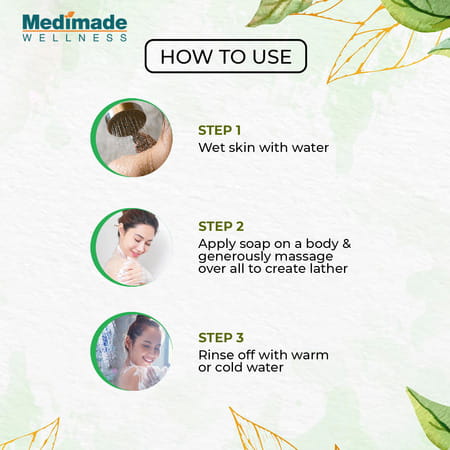 Medimade
WELLNESS

HOW TO USE

STEP 1
Wet skin with water

STEP 2
Apply soap on a body & generously massage over all to create lather

STEP 3
Rinse off with warm or cold water