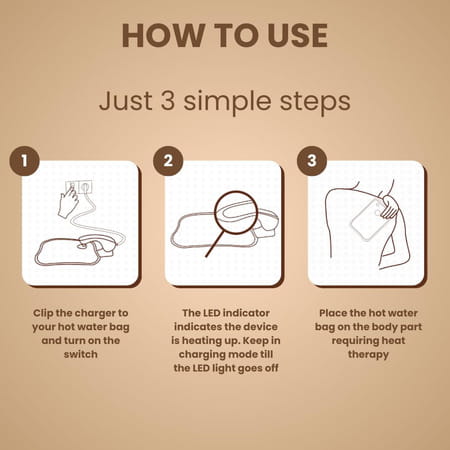 HOW TO USE

Just 3 simple steps

1

Clip the charger to your hot water bag and turn on the switch

2

The LED indicator indicates the device is heating up. Keep in charging mode till the LED light goes off

3

Place the hot water bag on the body part requiring heat therapy