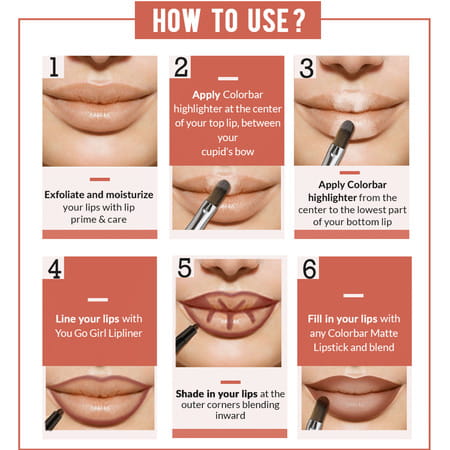 HOW TO USE?

1

Exfoliate and moisturize your lips with lip prime & care

2

Apply Colorbar highlighter at the center of your top lip, between your cupid's bow

3

Apply Colorbar highlighter from the center to the lowest part of your bottom lip

4

Line your lips with You Go Girl Lipliner

5

Shade in your lips at the outer corners blending inward

6

Fill in your lips with any Colorbar Matte Lipstick and blend