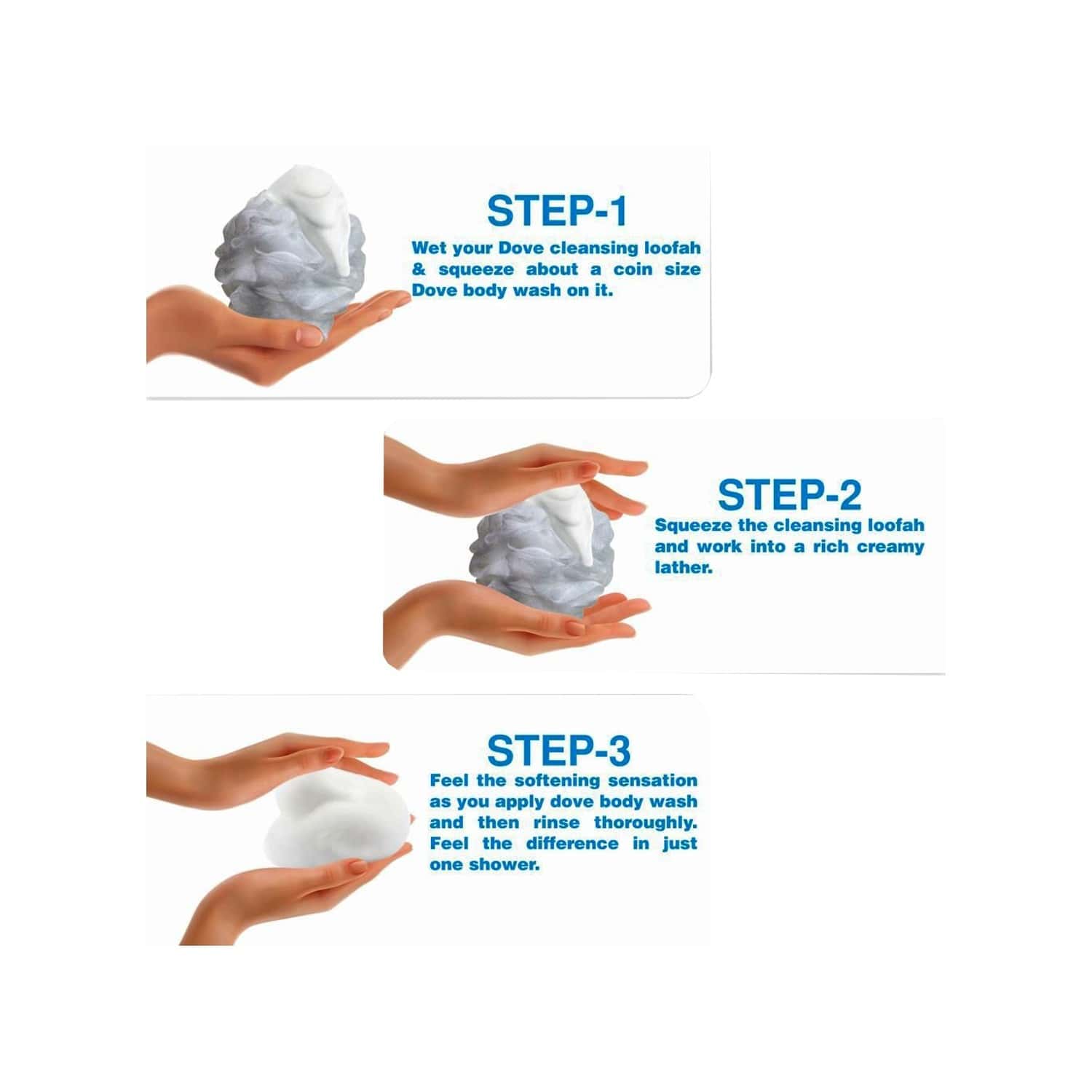 STEP-1
Wet your Dove cleansing loofah & squeeze about a coin size Dove body wash on it.

STEP-2
Squeeze the cleansing loofah and work into a rich creamy lather.

STEP-3
Feel the softening sensation as you apply dove body wash and then rinse thoroughly. Feel the difference in just one shower.