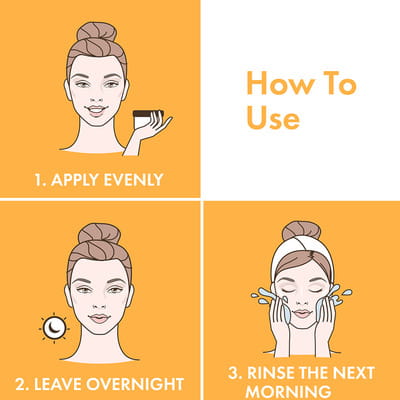 1. APPLY EVENLY

How To Use

2. LEAVE OVERNIGHT

3. RINSE THE NEXT MORNING