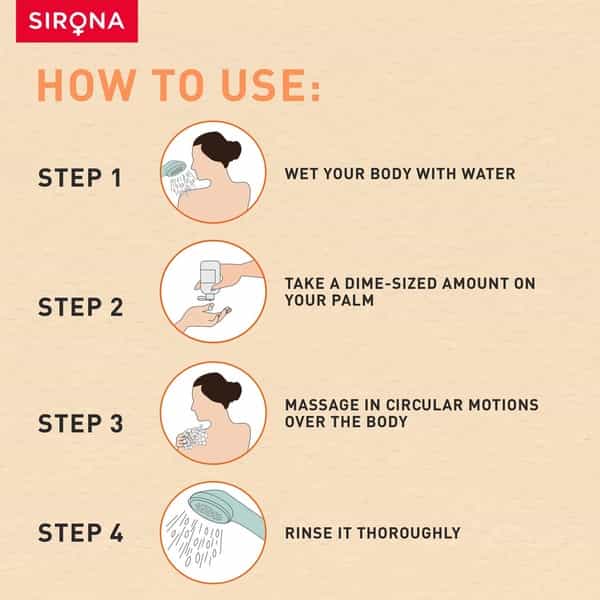 SIRONA

HOW TO USE:

STEP 1
WET YOUR BODY WITH WATER

STEP 2
TAKE A DIME-SIZED AMOUNT ON YOUR PALM

STEP 3
MASSAGE IN CIRCULAR MOTIONS OVER THE BODY

STEP 4
RINSE IT THOROUGHLY