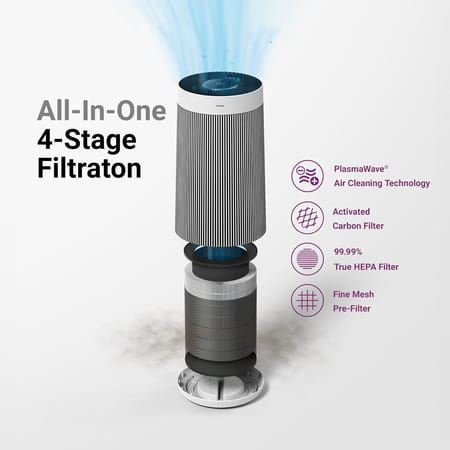 All-In-One
4-Stage
Filtraton

PlasmaWave®
Air Cleaning Technology

Activated
Carbon Filter

99.99%
True HEPA Filter

Fine Mesh
Pre-Filter