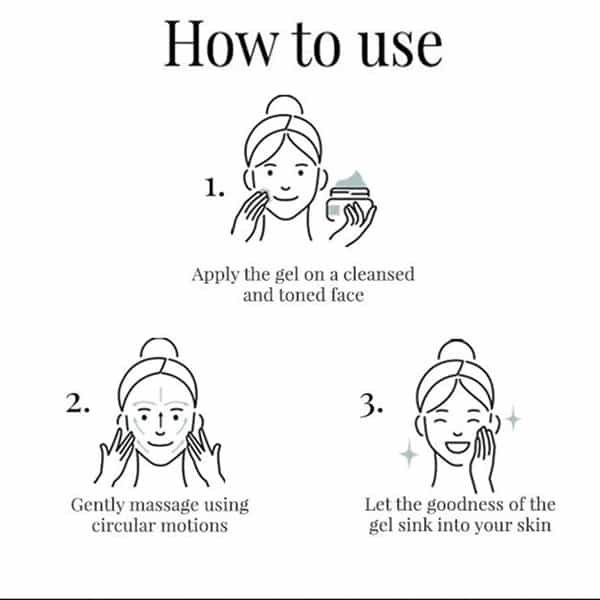 How to use

1.

Apply the gel on a cleansed and toned face

2.

Gently massage using circular motions

3.

Let the goodness of the gel sink into your skin