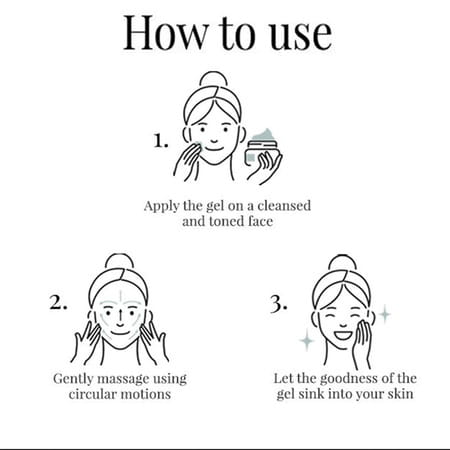 How to use

1.

Apply the gel on a cleansed and toned face

2.

Gently massage using circular motions

3.

Let the goodness of the gel sink into your skin