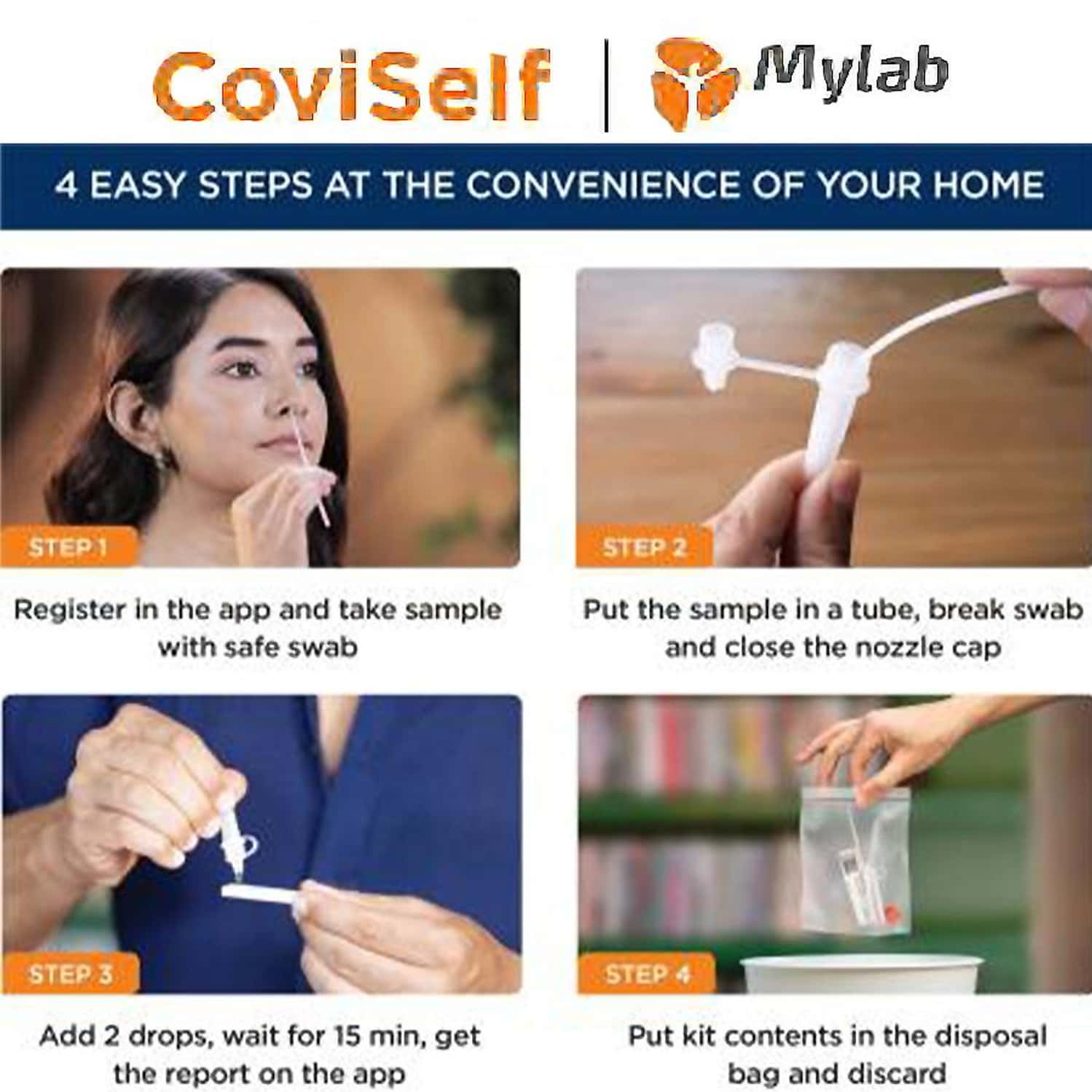 CoviSelf | Mylab

4 EASY STEPS AT THE CONVENIENCE OF YOUR HOME

STEP 1

Register in the app and take sample with safe swab

STEP 2

Put the sample in a tube, break swab and close the nozzle cap

STEP 3

Add 2 drops, wait for 15 min, get the report on the app

STEP 4

Put kit contents in the disposal bag and discard