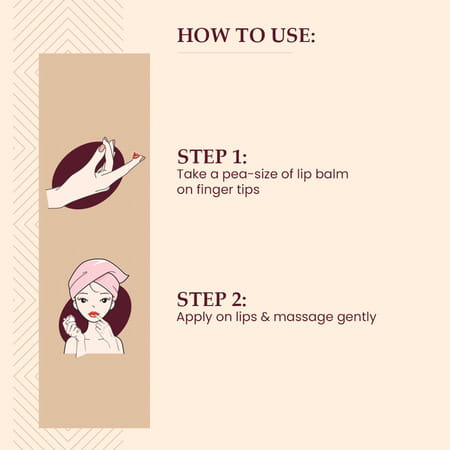 HOW TO USE:

STEP 1:
Take a pea-size of lip balm on finger tips

STEP 2:
Apply on lips & massage gently