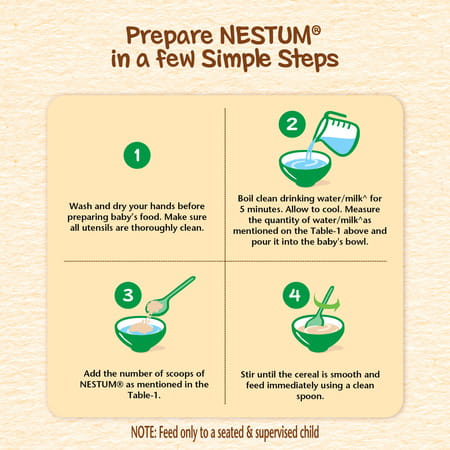 Prepare NESTUM®
in a few Simple Steps

1

Wash and dry your hands before preparing baby's food. Make sure all utensils are thoroughly clean.

2

Boil clean drinking water/milk^ for 5 minutes. Allow to cool. Measure the quantity of water/milk^as mentioned on the Table-1 above and pour it into the baby's bowl.

3

Add the number of scoops of NESTUM® as mentioned in the Table-1.

4

Stir until the cereal is smooth and feed immediately using a clean spoon.

NOTE: Feed only to a seated & supervised child