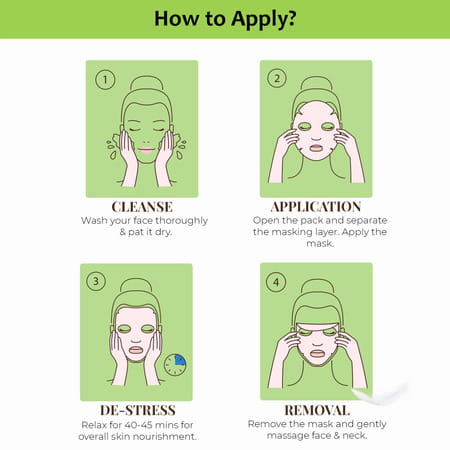 How to Apply?

1

CLEANSE
Wash your face thoroughly & pat it dry.

2

APPLICATION
Open the pack and separate the masking layer. Apply the mask.

3

DE-STRESS
Relax for 40-45 mins for overall skin nourishment.

4

REMOVAL
Remove the mask and gently massage face & neck.