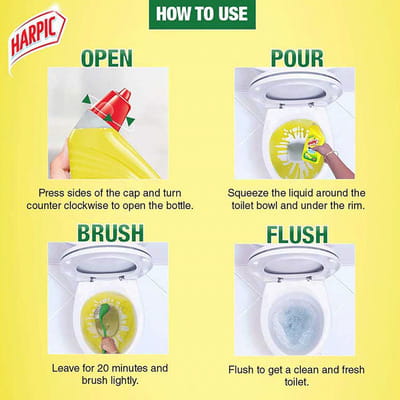 HARPIC

HOW TO USE

OPEN

Press sides of the cap and turn counter clockwise to open the bottle.

POUR

Squeeze the liquid around the toilet bowl and under the rim.

BRUSH

Leave for 20 minutes and brush lightly.

FLUSH

Flush to get a clean and fresh toilet.