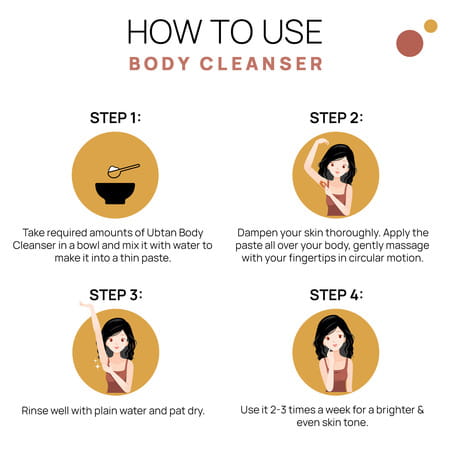 HOW TO USE
BODY CLEANSER

STEP 1:

Take required amounts of Ubtan Body Cleanser in a bowl and mix it with water to make it into a thin paste.

STEP 2:

Dampen your skin thoroughly. Apply the paste all over your body, gently massage with your fingertips in circular motion.

STEP 3:

Rinse well with plain water and pat dry.

STEP 4:

Use it 2-3 times a week for a brighter & even skin tone.