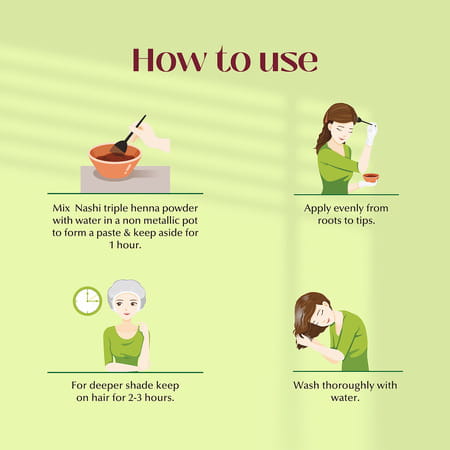 How to use

Mix Nashi triple henna powder with water in a non metallic pot to form a paste & keep aside for 1 hour.

Apply evenly from roots to tips.

For deeper shade keep on hair for 2-3 hours.

Wash thoroughly with water.