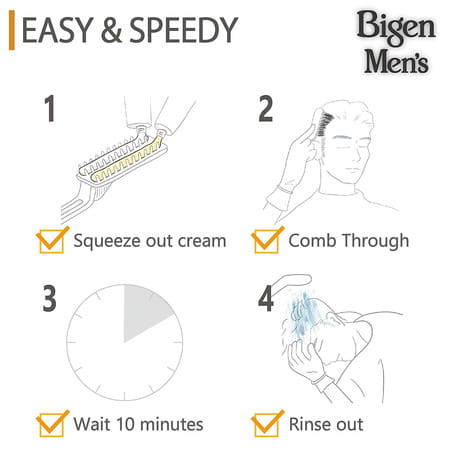 EASY & SPEEDY

Bigen Men's

1

Squeeze out cream

2

Comb Through

3

Wait 10 minutes

4

Rinse out