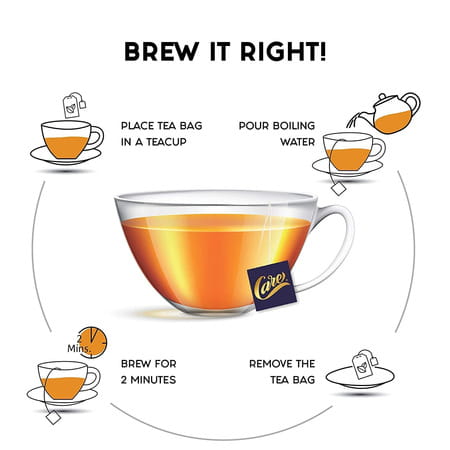 BREW IT RIGHT!

PLACE TEA BAG IN A TEACUP

POUR BOILING WATER

Care

2 Mins.

BREW FOR 2 MINUTES

REMOVE THE TEA BAG