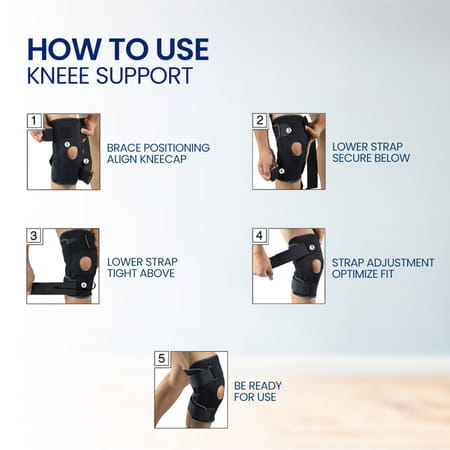 HOW TO USE
KNEEE SUPPORT

1

BRACE POSITIONING
ALIGN KNEECAP

2

LOWER STRAP
SECURE BELOW

3

LOWER STRAP
TIGHT ABOVE

4

STRAP ADJUSTMENT
OPTIMIZE FIT

5

BE READY
FOR USE