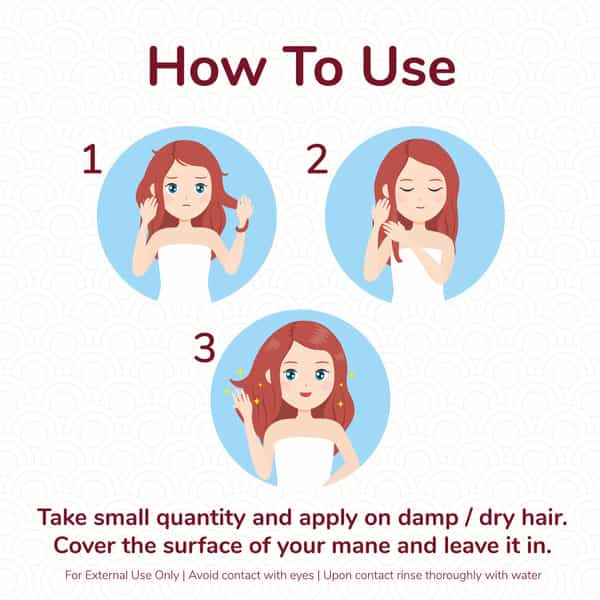 How To Use

1

2

3

Take small quantity and apply on damp / dry hair. Cover the surface of your mane and leave it in.

For External Use Only | Avoid contact with eyes | Upon contact rinse thoroughly with water