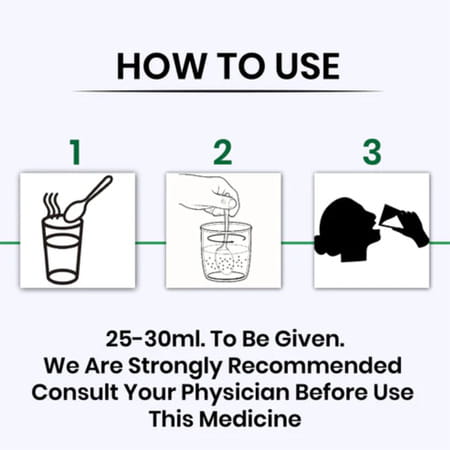 HOW TO USE

1

2

3

25-30ml. To Be Given.
We Are Strongly Recommended Consult Your Physician Before Use This Medicine