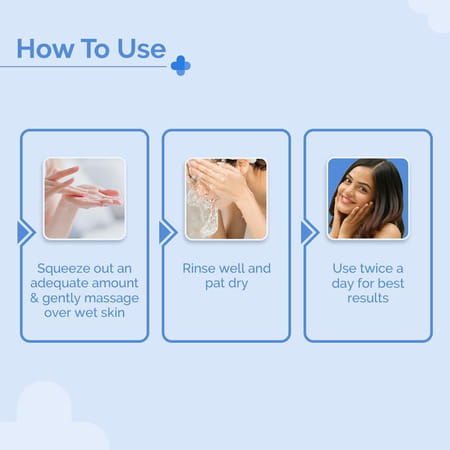 How To Use

Squeeze out an adequate amount & gently massage over wet skin

Rinse well and pat dry

Use twice a day for best results