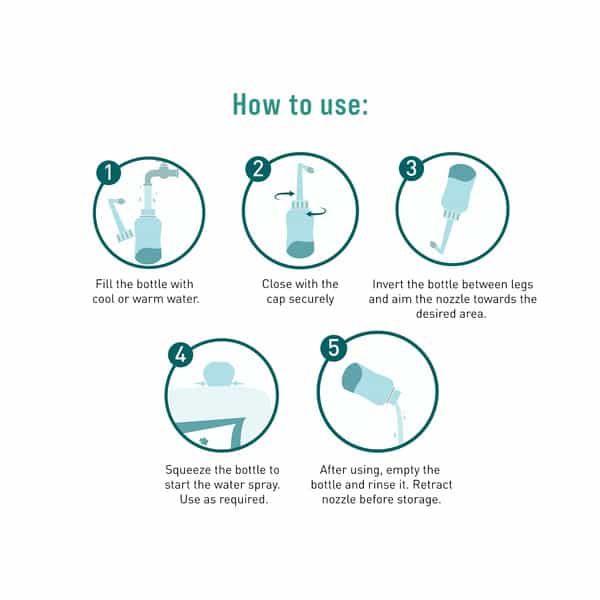 How to use:

1
Fill the bottle with cool or warm water.

2
Close with the cap securely

3
Invert the bottle between legs and aim the nozzle towards the desired area.

4
Squeeze the bottle to start the water spray. Use as required.

5
After using, empty the bottle and rinse it. Retract nozzle before storage.