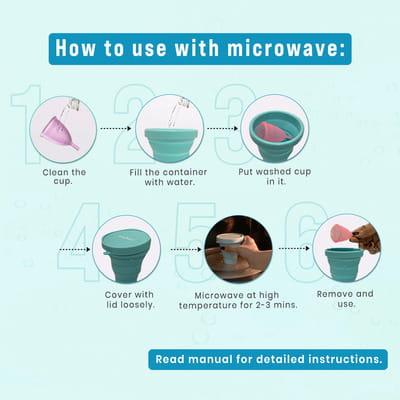 How to use with microwave:

1

Clean the cup.

2

Fill the container with water.

3

Put washed cup in it.

4

Cover with lid loosely.

5

Microwave at high temperature for 2-3 mins.

6

Remove and use.

Read manual for detailed instructions.