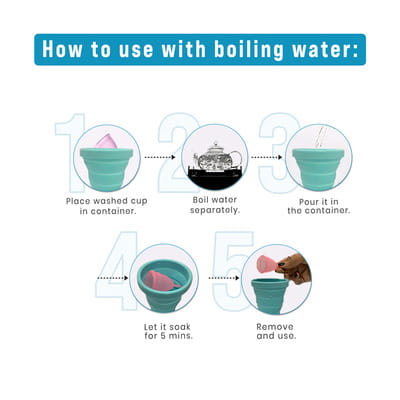 How to use with boiling water:

1
Place washed cup in container.

2
Boil water separately.

3
Pour it in the container.

4
Let it soak for 5 mins.

5
Remove and use.