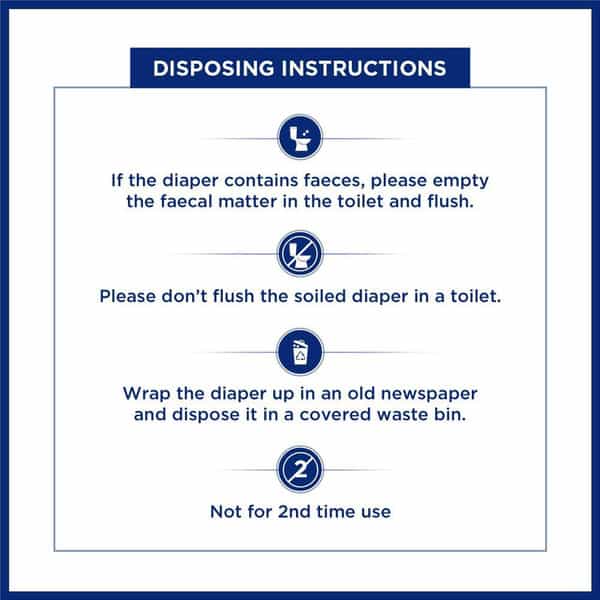 DISPOSING INSTRUCTIONS

If the diaper contains faeces, please empty the faecal matter in the toilet and flush.

Please don't flush the soiled diaper in a toilet.

Wrap the diaper up in an old newspaper and dispose it in a covered waste bin.

2

Not for 2nd time use