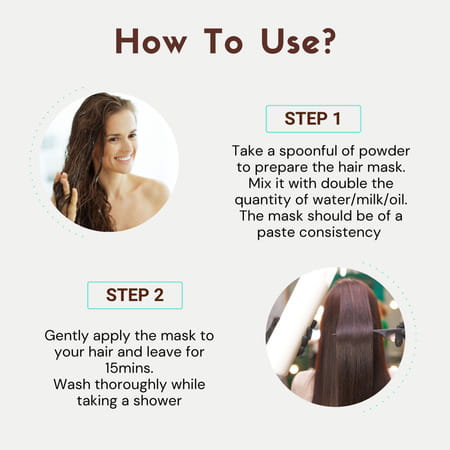 How To Use?

STEP 1

Take a spoonful of powder to prepare the hair mask. Mix it with double the quantity of water/milk/oil. The mask should be of a paste consistency

STEP 2

Gently apply the mask to your hair and leave for 15mins.
Wash thoroughly while taking a shower