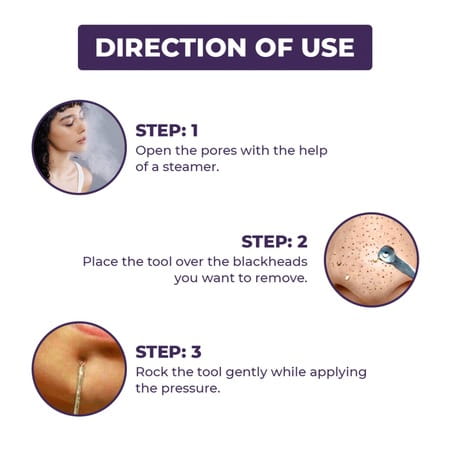 DIRECTION OF USE

STEP: 1
Open the pores with the help of a steamer.

STEP: 2
Place the tool over the blackheads you want to remove.

STEP: 3
Rock the tool gently while applying the pressure.