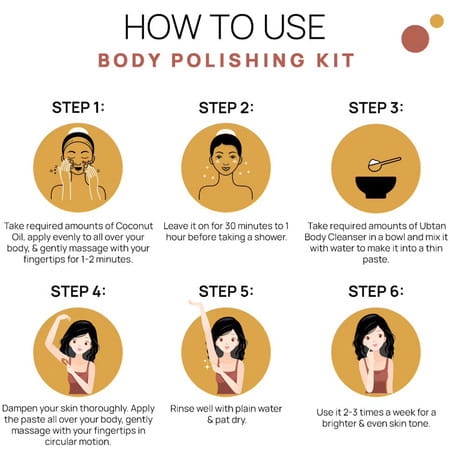 HOW TO USE
BODY POLISHING KIT

STEP 1:

Take required amounts of Coconut Oil, apply evenly to all over your body, & gently massage with your fingertips for 1-2 minutes.

STEP 2:

Leave it on for 30 minutes to 1 hour before taking a shower.

STEP 3:

Take required amounts of Ubtan Body Cleanser in a bowl and mix it with water to make it into a thin paste.

STEP 4:

Dampen your skin thoroughly. Apply the paste all over your body, gently massage with your fingertips in circular motion.

STEP 5:

Rinse well with plain water & pat dry.

STEP 6:

Use it 2-3 times a week for a brighter & even skin tone.