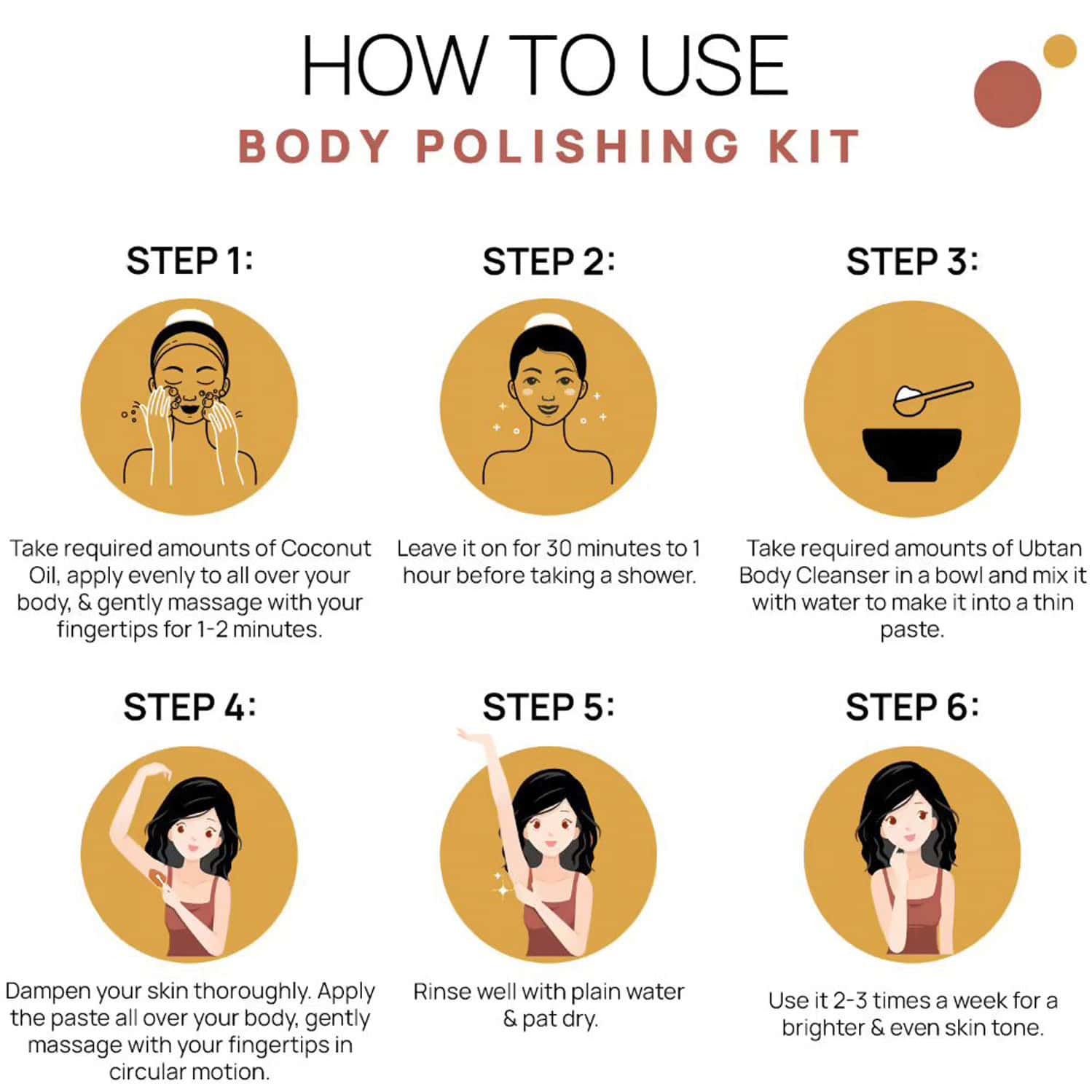 HOW TO USE

BODY POLISHING KIT

STEP 1:

Take required amounts of Coconut Oil, apply evenly to all over your body, & gently massage with your fingertips for 1-2 minutes.

STEP 2:

Leave it on for 30 minutes to 1 hour before taking a shower.

STEP 3:

Take required amounts of Ubtan Body Cleanser in a bowl and mix it with water to make it into a thin paste.

STEP 4:

Dampen your skin thoroughly. Apply the paste all over your body, gently massage with your fingertips in circular motion.

STEP 5:

Rinse well with plain water & pat dry.

STEP 6:

Use it 2-3 times a week for a brighter & even skin tone.