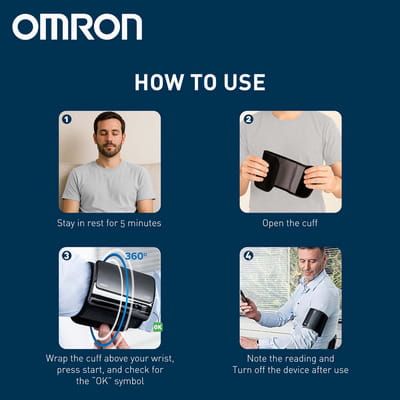 OMRON

HOW TO USE

1

Stay in rest for 5 minutes

2

Open the cuff

3

360°

OK

Wrap the cuff above your wrist, press start, and check for the "OK" symbol

4

Note the reading and Turn off the device after use