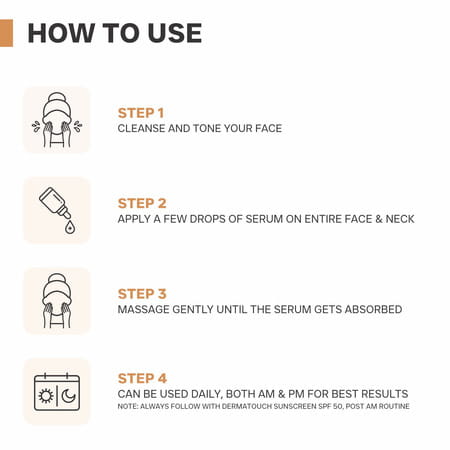 HOW TO USE

STEP 1
CLEANSE AND TONE YOUR FACE

STEP 2
APPLY A FEW DROPS OF SERUM ON ENTIRE FACE & NECK

STEP 3
MASSAGE GENTLY UNTIL THE SERUM GETS ABSORBED

STEP 4
CAN BE USED DAILY, BOTH AM & PM FOR BEST RESULTS
NOTE: ALWAYS FOLLOW WITH DERMATOUCH SUNSCREEN SPF 50, POST AM ROUTINE