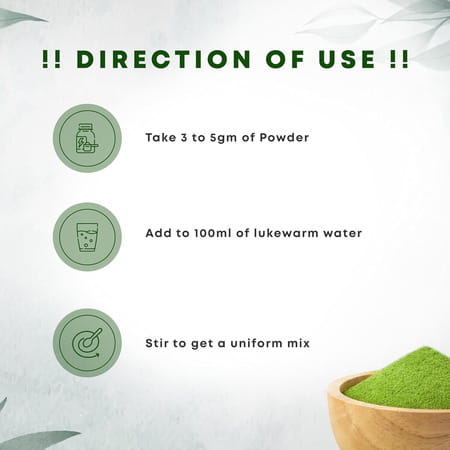 !! DIRECTION OF USE !!

Take 3 to 5gm of Powder

Add to 100ml of lukewarm water

Stir to get a uniform mix