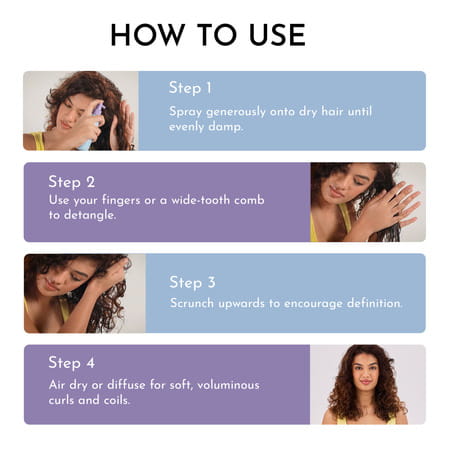 HOW TO USE

Step 1
Spray generously onto dry hair until evenly damp.

Step 2
Use your fingers or a wide-tooth comb to detangle.

Step 3
Scrunch upwards to encourage definition.

Step 4
Air dry or diffuse for soft, voluminous curls and coils.