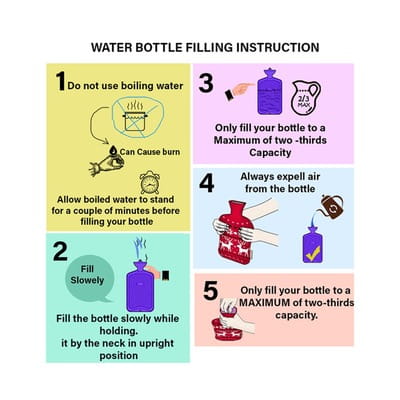 WATER BOTTLE FILLING INSTRUCTION

1 Do not use boiling water

Can Cause burn

Allow boiled water to stand for a couple of minutes before filling your bottle

2

Fill Slowely

Fill the bottle slowly while holding.
it by the neck in upright position

3

2/3 MAX

Only fill your bottle to a Maximum of two -thirds Capacity

4 Always expell air from the bottle

5 Only fill your bottle to a MAXIMUM of two-thirds capacity.