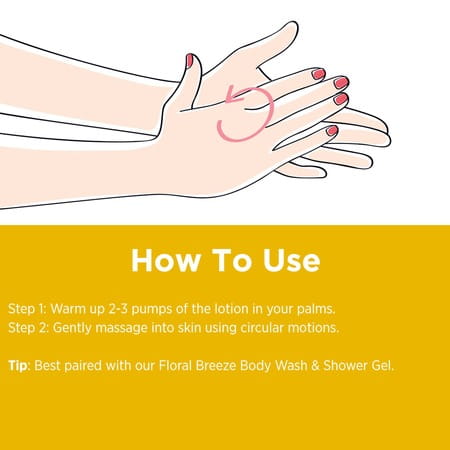 How To Use

Step 1: Warm up 2-3 pumps of the lotion in your palms.
Step 2: Gently massage into skin using circular motions.

Tip: Best paired with our Floral Breeze Body Wash & Shower Gel.