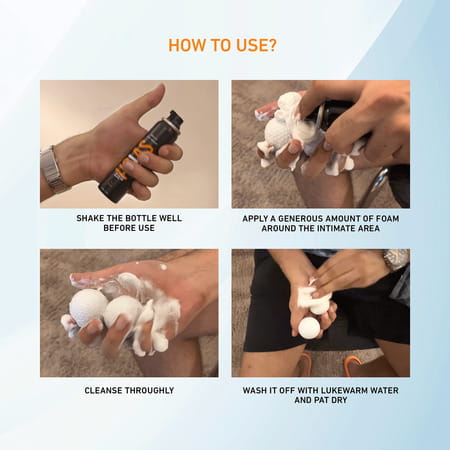 HOW TO USE?

SHAKE THE BOTTLE WELL BEFORE USE

APPLY A GENEROUS AMOUNT OF FOAM AROUND THE INTIMATE AREA

CLEANSE THROUGHLY

WASH IT OFF WITH LUKEWARM WATER AND PAT DRY