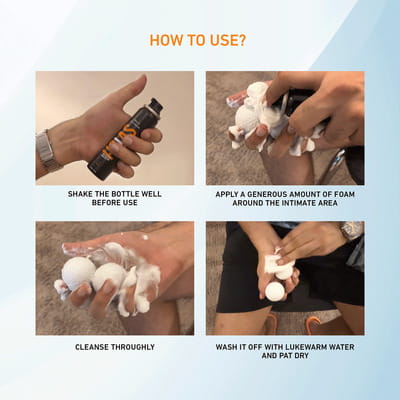 HOW TO USE?

SHAKE THE BOTTLE WELL BEFORE USE

APPLY A GENEROUS AMOUNT OF FOAM AROUND THE INTIMATE AREA

CLEANSE THROUGHLY

WASH IT OFF WITH LUKEWARM WATER AND PAT DRY