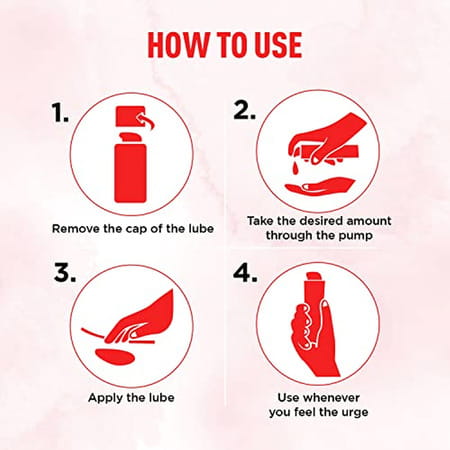 HOW TO USE

1.

Remove the cap of the lube

2.

Take the desired amount through the pump

3.

Apply the lube

4.

Use whenever you feel the urge