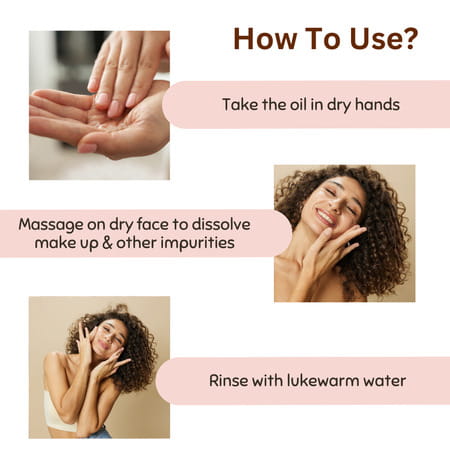 How To Use?

Take the oil in dry hands

Massage on dry face to dissolve make up & other impurities

Rinse with lukewarm water