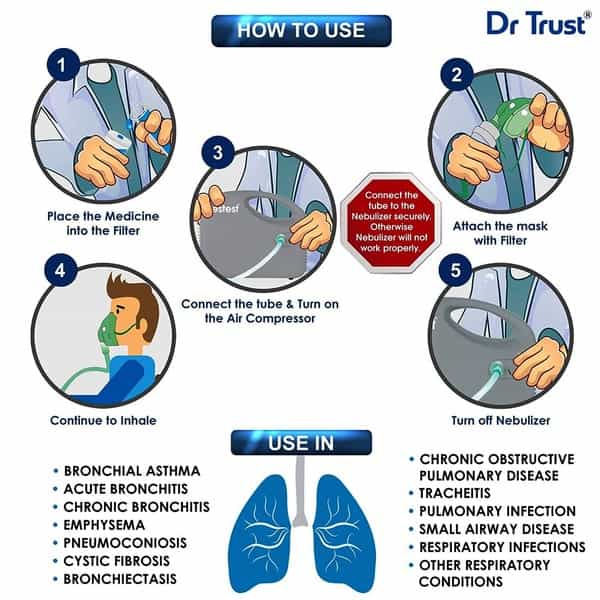 HOW TO USE

Dr Trust®

1
Place the Medicine into the Filter

2
Attach the mask with Filter

3
estest
Connect the tube & Turn on the Air Compressor

Connect the tube to the Nebulizer securely. Otherwise Nebulizer will not work properly.

4
Continue to Inhale

5
Turn off Nebulizer

USE IN

• BRONCHIAL ASTHMA
• ACUTE BRONCHITIS
• CHRONIC BRONCHITIS
• EMPHYSEMA
• PNEUMOCONIOSIS
• CYSTIC FIBROSIS
• BRONCHIECTASIS

• CHRONIC OBSTRUCTIVE PULMONARY DISEASE
• TRACHEITIS
• PULMONARY INFECTION
• SMALL AIRWAY DISEASE
• RESPIRATORY INFECTIONS
• OTHER RESPIRATORY CONDITIONS